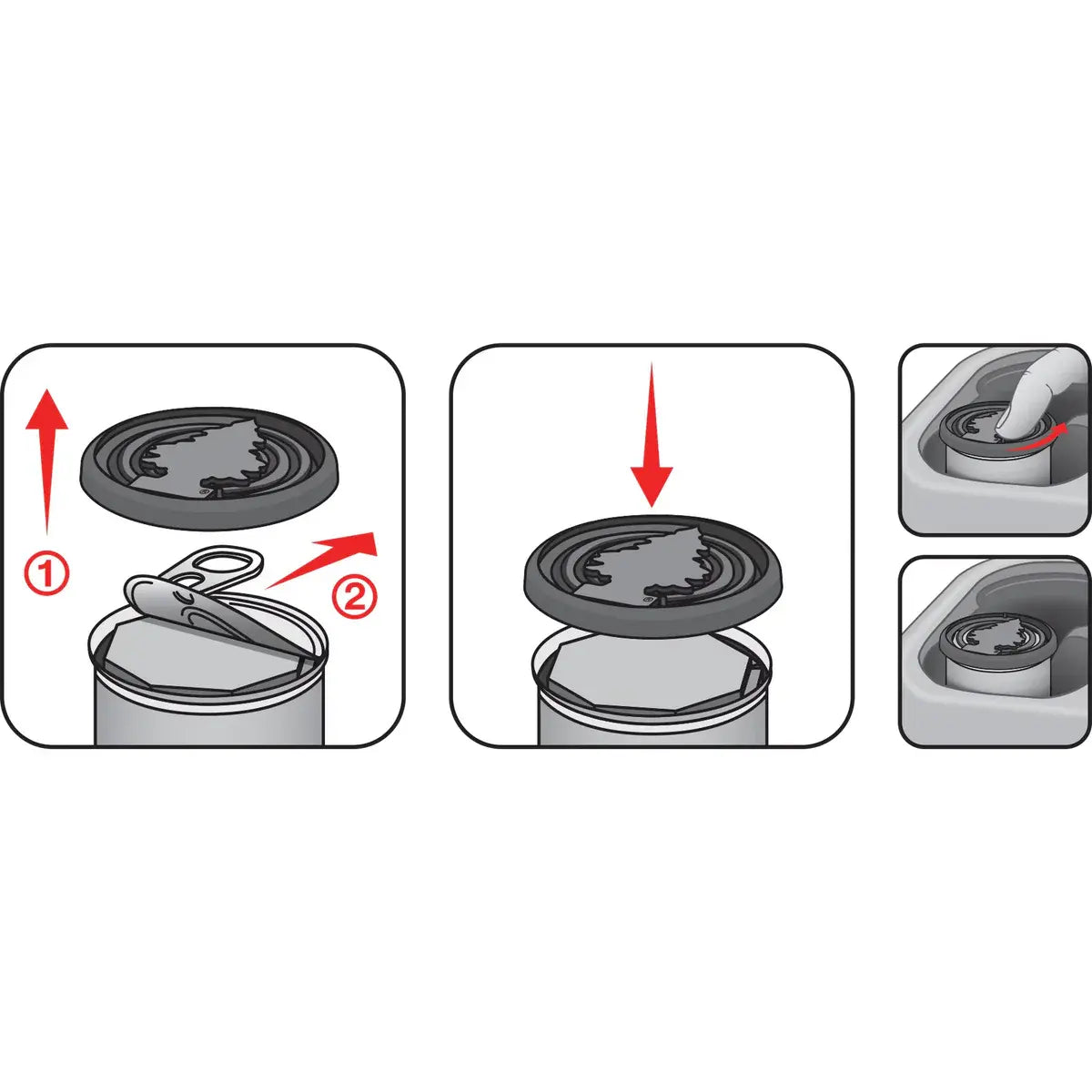 ①

②