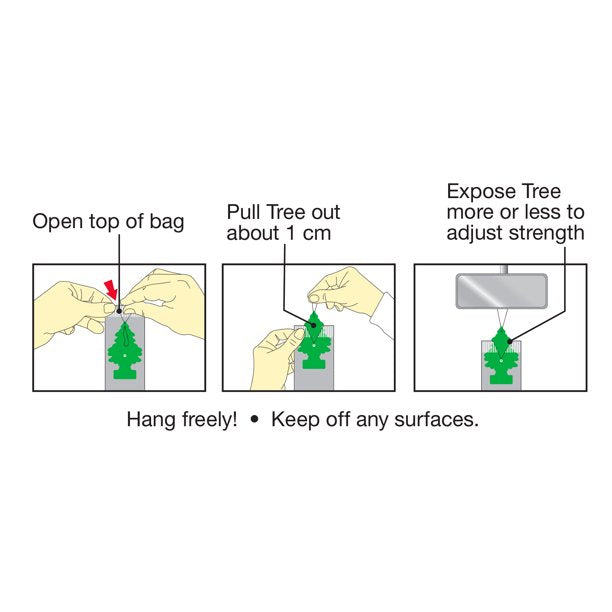 Open top of bag

Pull Tree out about 1 cm

Expose Tree more or less to adjust strength

Hang freely! • Keep off any surfaces.